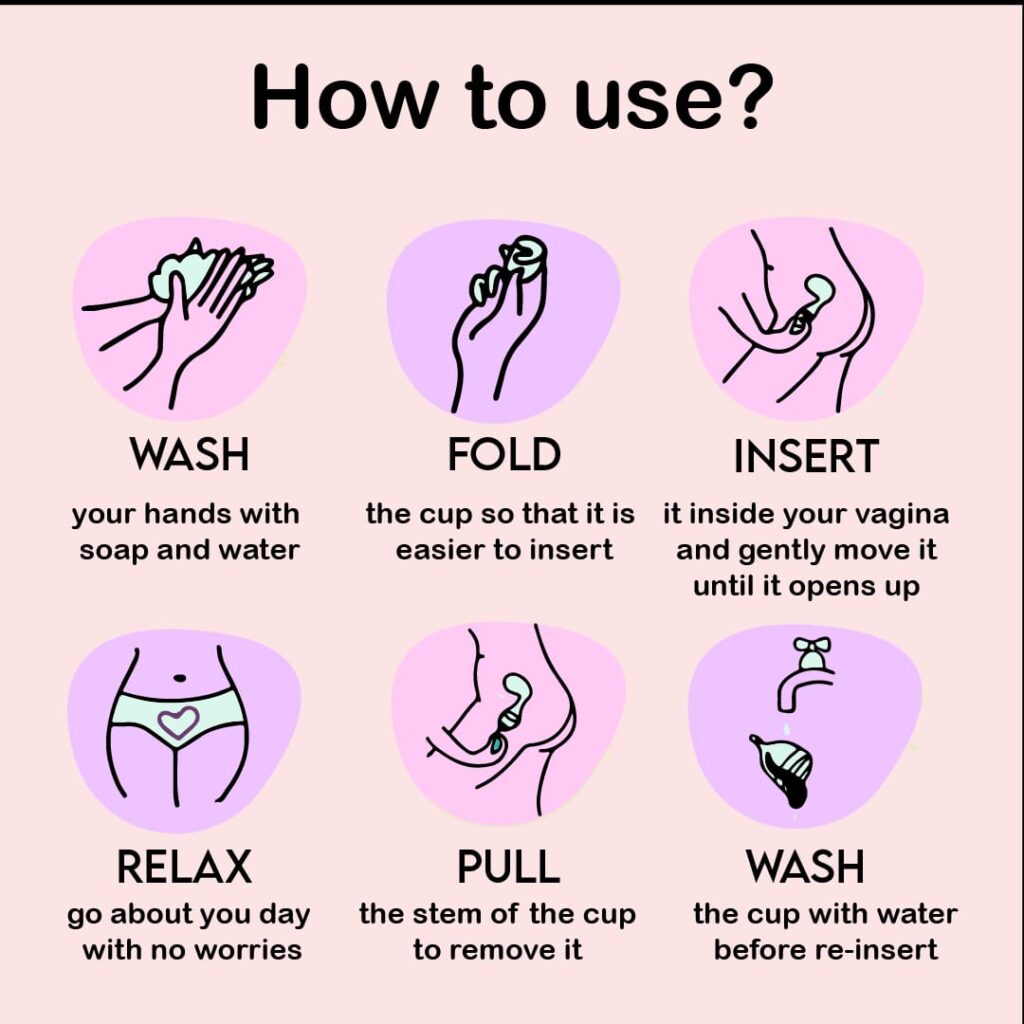 How to use?

WASH
your hands with soap and water

FOLD
the cup so that it is easier to insert

INSERT
it inside your vagina and gently move it until it opens up

RELAX
go about you day with no worries

PULL
the stem of the cup to remove it

WASH
the cup with water before re-insert